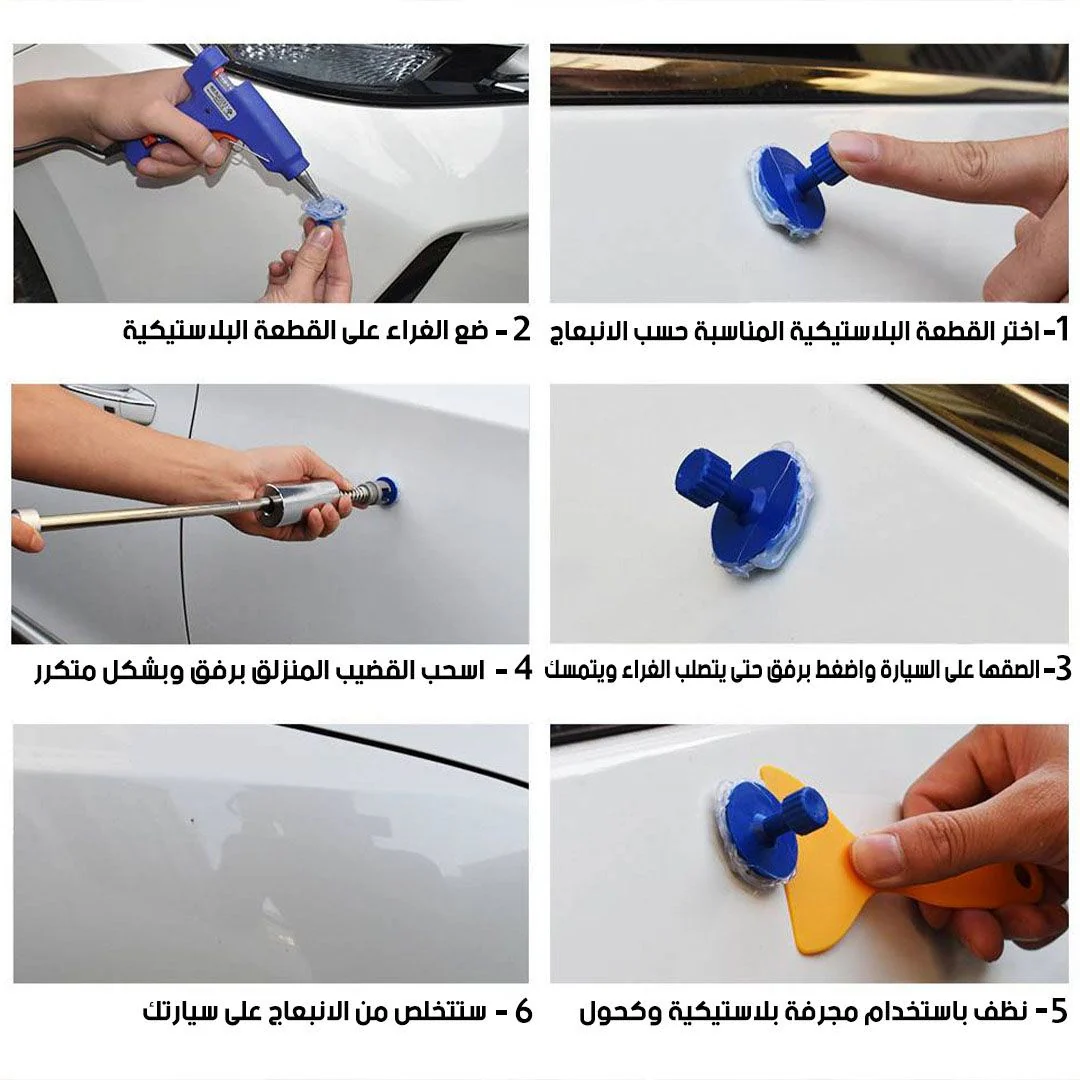 1- اختر القطعة البلاستيكية المناسبة حسب الانبعاج

2 - ضع الغراء على القطعة البلاستيكية

3- الصقها على السيارة واضغط برفق حتى يتصلب الغراء ويتمسك

4 - اسحب القضيب المنزلق برفق وبشكل متكرر

5- نظف باستخدام مجرفة بلاستيكية وكحول

6 - ستتخلص من الانبعاج على سيارتك